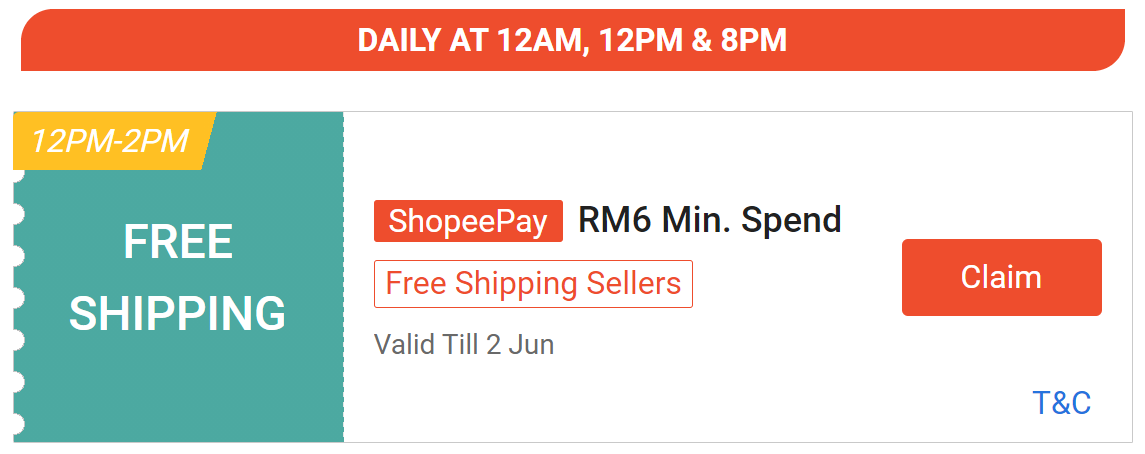 DAILY AT 12AM, 12PM & 8PM

12PM-2PM

FREE SHIPPING

ShopeePay RM6 Min. Spend

Free Shipping Sellers

Valid Till 2 Jun

Claim

T&C