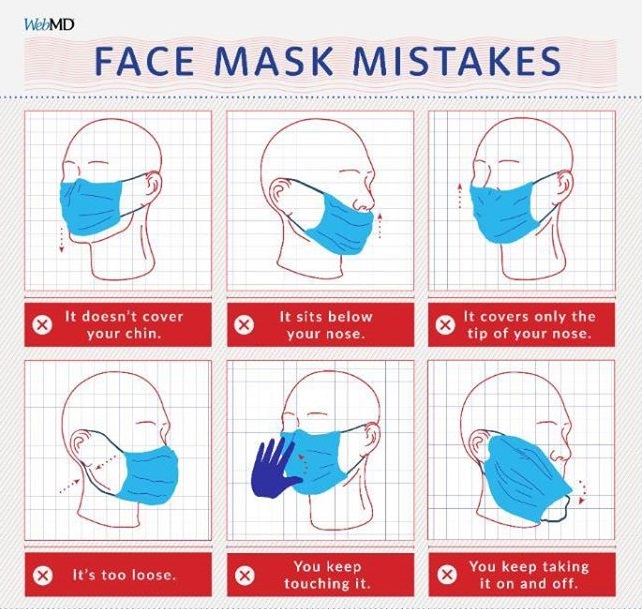 WebMD

FACE MASK MISTAKES

It doesn't cover your chin.

It sits below your nose.

It covers only the tip of your nose.

It's too loose.

You keep touching it.

You keep taking it on and off.