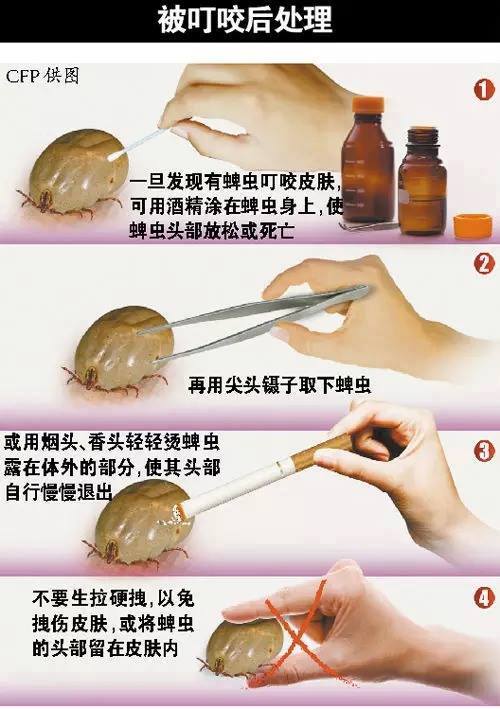 被叮咬后处理

CFP 供图

1
一旦发现有蜱虫叮咬皮肤，可用酒精涂在蜱虫身上，使蜱虫头部放松或死亡

2
再用尖头镊子取下蜱虫

3
或用烟头、香头轻轻烫蜱虫露在体外的部分，使其头部自行慢慢退出

4
不要生拉硬拽，以免拽伤皮肤，或将蜱虫的头部留在皮肤内